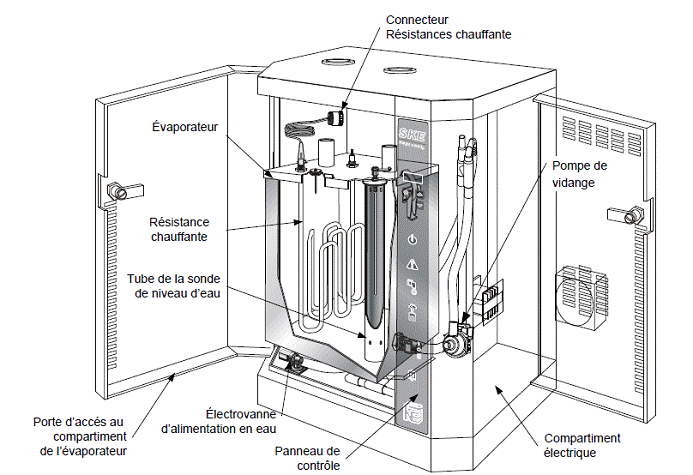 Connecteur
Résistances chauffante

Évaporateur

SKE

Pompe de vidange

Résistance chauffante

Tube de la sonde de niveau d'eau

Porte d'accès au compartiment de l'évaporateur

Électrovanne d'alimentation en eau

Panneau de contrôle

Compartiment électrique